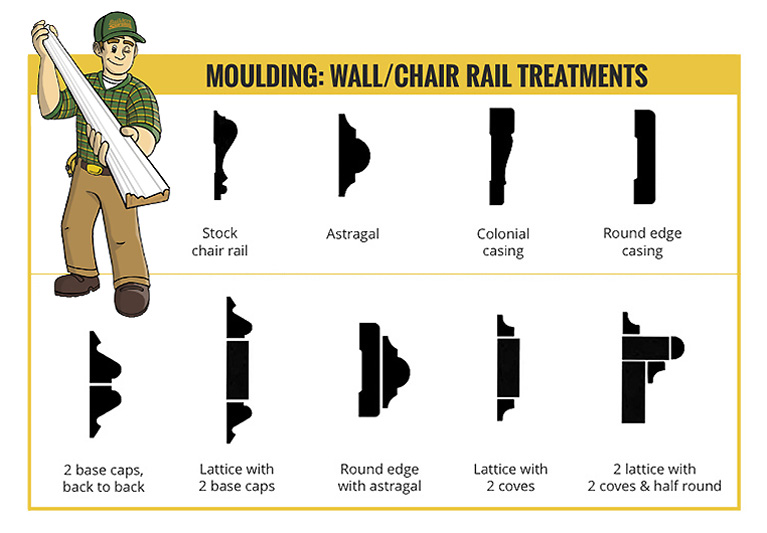 MOULDING: WALL/CHAIR RAIL TREATMENTS

Stock chair rail

Astragal

Colonial casing

Round edge casing

2 base caps, back to back

Lattice with 2 base caps

Round edge with astragal

Lattice with 2 coves

2 lattice with 2 coves & half round